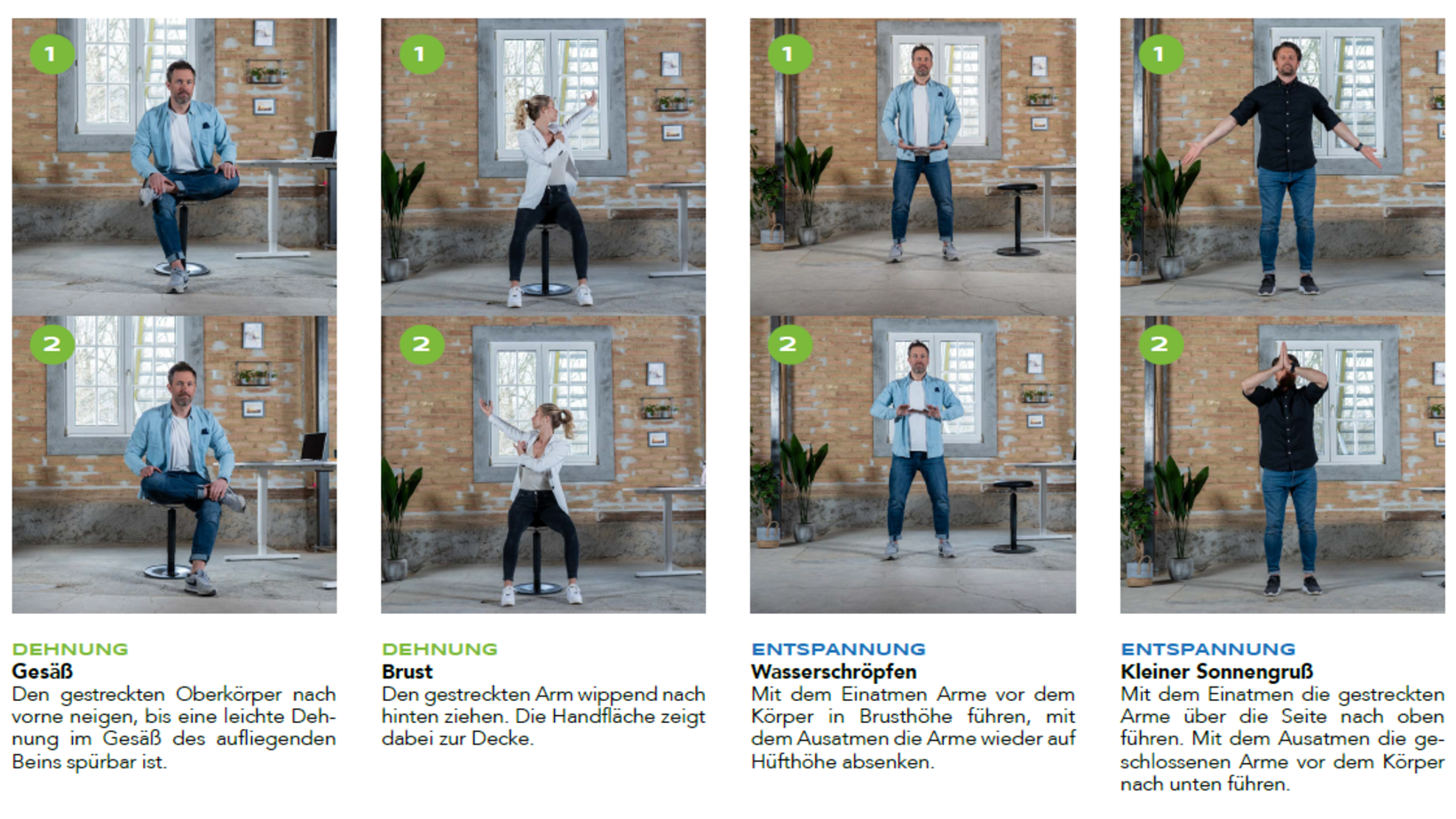 1

2

DEHNUNG
Gesäß
Den gestreckten Oberkörper nach vorne neigen, bis eine leichte Dehnung im Gesäß des aufliegenden Beins spürbar ist.

1

2

DEHNUNG
Brust
Den gestreckten Arm wippend nach hinten ziehen. Die Handfläche zeigt dabei zur Decke.

1

2

ENTSPANNUNG
Wasserschröpfen
Mit dem Einatmen Arme vor dem Körper in Brusthöhe führen, mit dem Ausatmen die Arme wieder auf Hüfthöhe absenken.

1

2

ENTSPANNUNG
Kleiner Sonnengruß
Mit dem Einatmen die gestreckten Arme über die Seite nach oben führen. Mit dem Ausatmen die geschlossenen Arme vor dem Körper nach unten führen.