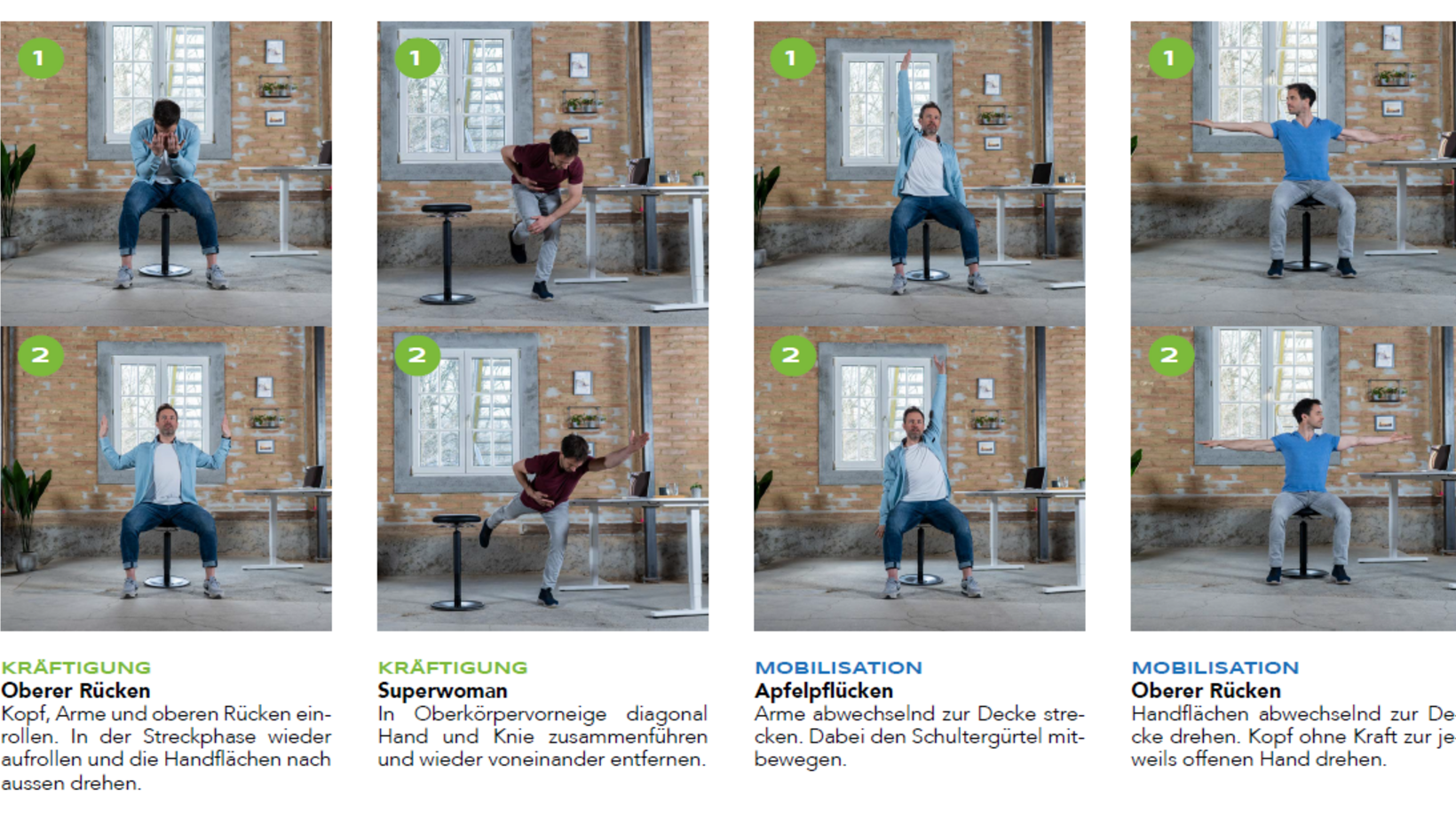 1
2

KRÄFTIGUNG
Oberer Rücken
Kopf, Arme und oberen Rücken einrollen. In der Streckphase wieder aufrollen und die Handflächen nach aussen drehen.

1
2

KRÄFTIGUNG
Superwoman
In Oberkörpervorneige diagonal Hand und Knie zusammenführen und wieder voneinander entfernen.

1
2

MOBILISATION
Apfelpflücken
Arme abwechselnd zur Decke strecken. Dabei den Schultergürtel mitbewegen.

1
2

MOBILISATION
Oberer Rücken
Handflächen abwechselnd zur Decke drehen. Kopf ohne Kraft zur jeweils offenen Hand drehen.